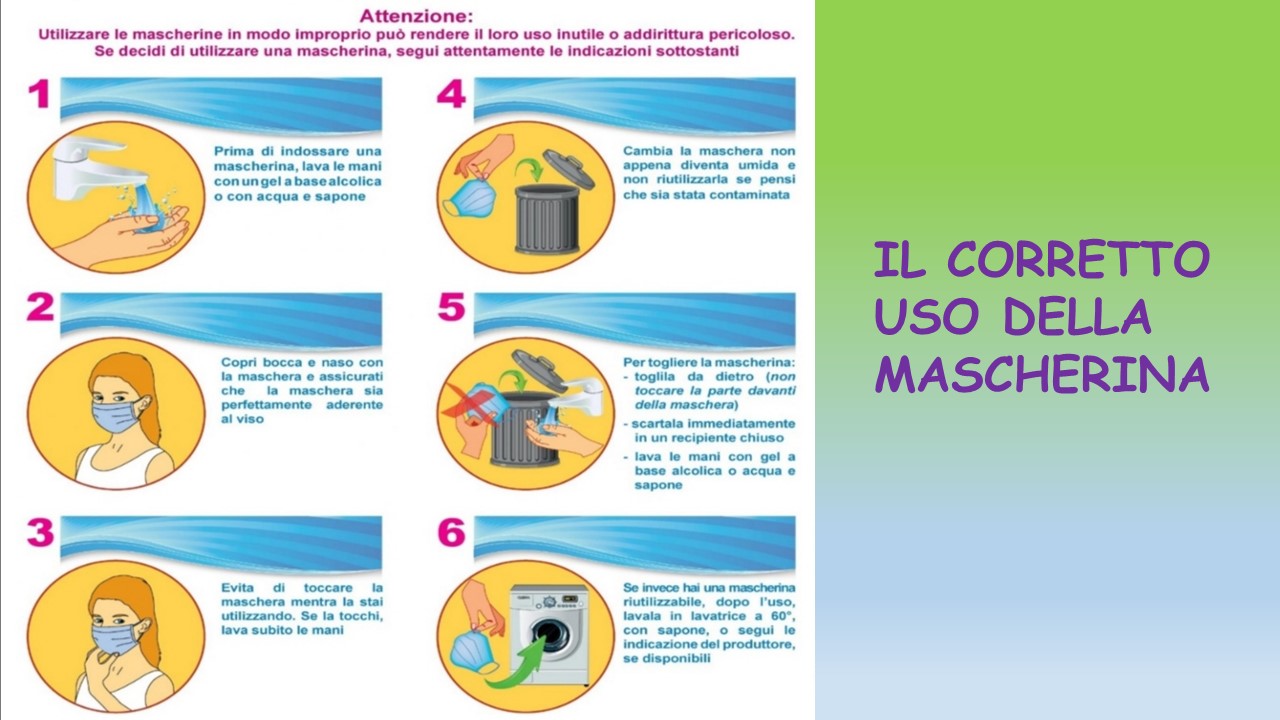 Attenzione:
Utilizzare le mascherine in modo improprio può rendere il loro uso inutile o addirittura pericoloso.
Se decidi di utilizzare una mascherina, segui attentamente le indicazioni sottostanti

1

Prima di indossare una mascherina, lava le mani con un gel a base alcolica o con acqua e sapone

2

Copri bocca e naso con la maschera e assicurati che la maschera sia perfettamente aderente al viso

3

Evita di toccare la maschera mentra la stai utilizzando. Se la tocchi, lava subito le mani

4

Cambia la maschera non appena diventa umida e non riutilizzarla se pensi che sia stata contaminata

5

Per togliere la mascherina:
- toglila da dietro (non toccare la parte davanti della maschera)
- scartala immediatamente in un recipiente chiuso
- lava le mani con gel a base alcolica o acqua e sapone

6

Se invece hai una mascherina riutilizzabile, dopo l'uso, lavala in lavatrice a 60°, con sapone, o segui le indicazione del produttore, se disponibili

IL CORRETTO USO DELLA MASCHERINA